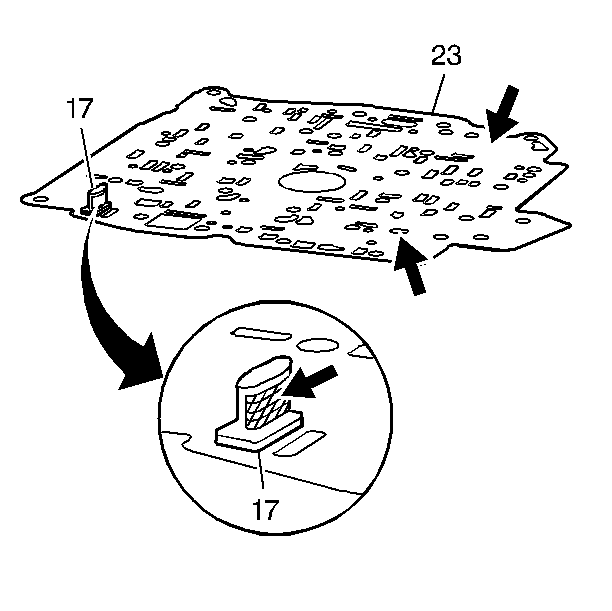 23

17

17