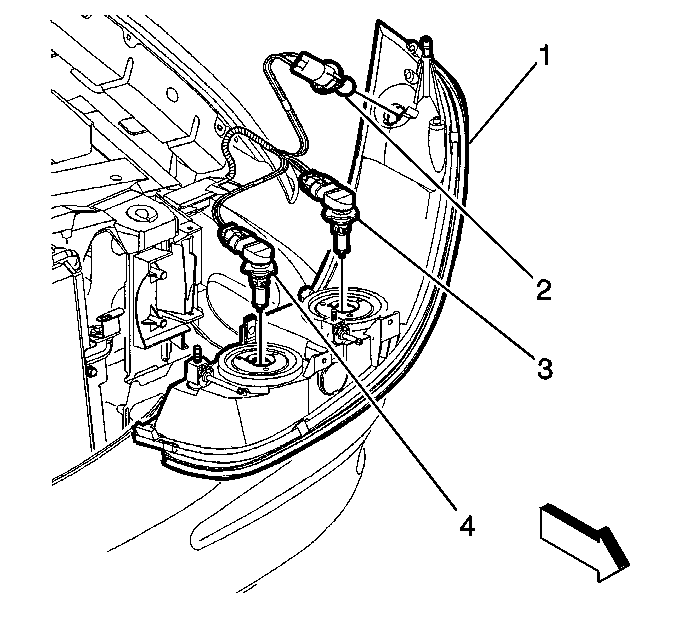 1
2
3
4