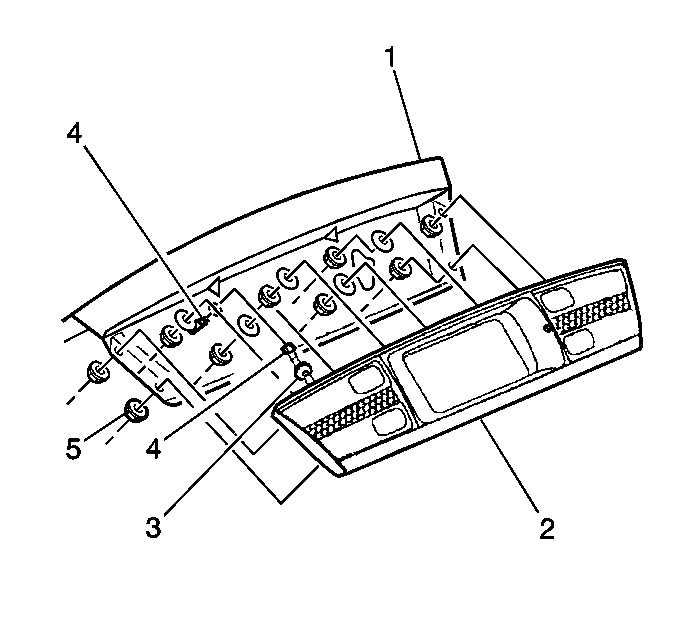 1
4
5
4
3
2