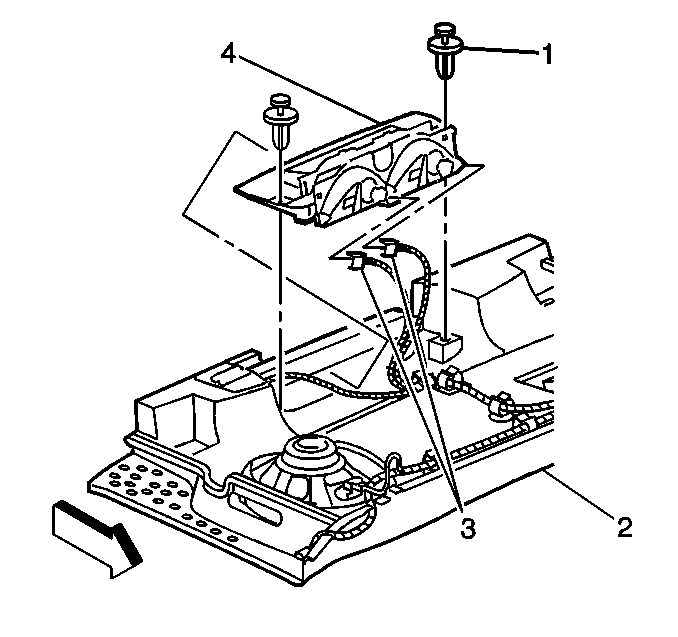 4
1
3
2