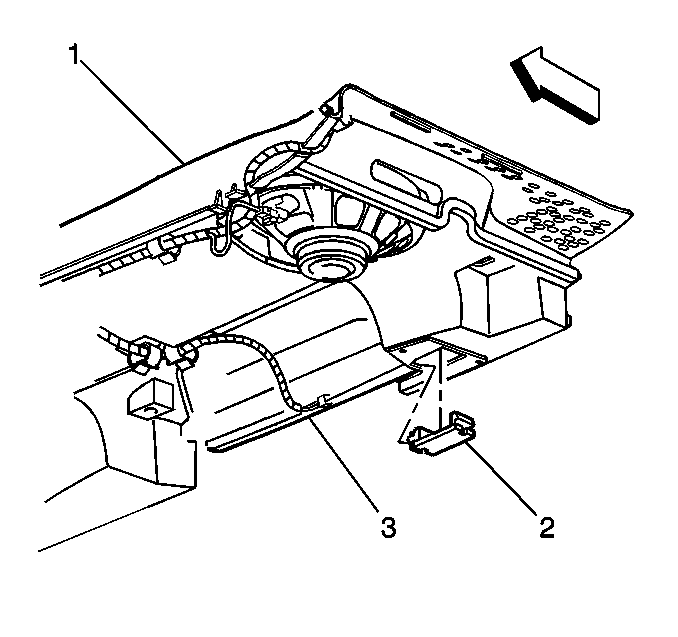 1

3

2