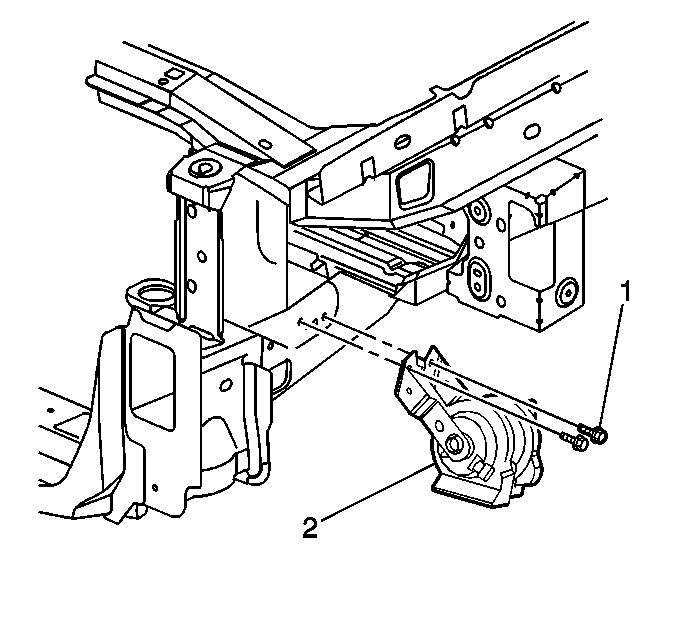 1
2