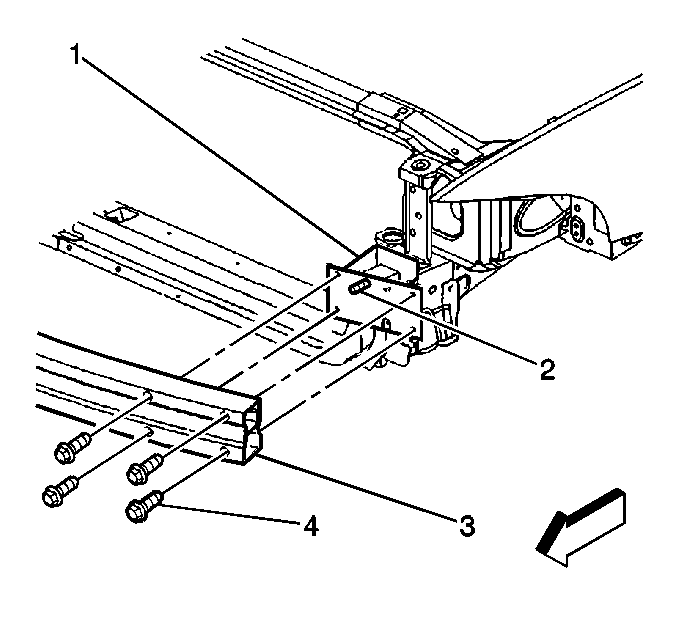 1
2
3
4