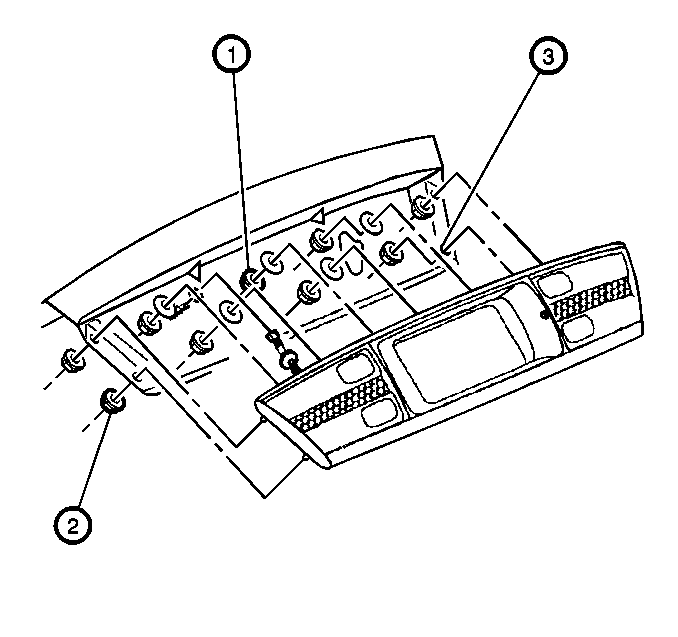 1
3
2