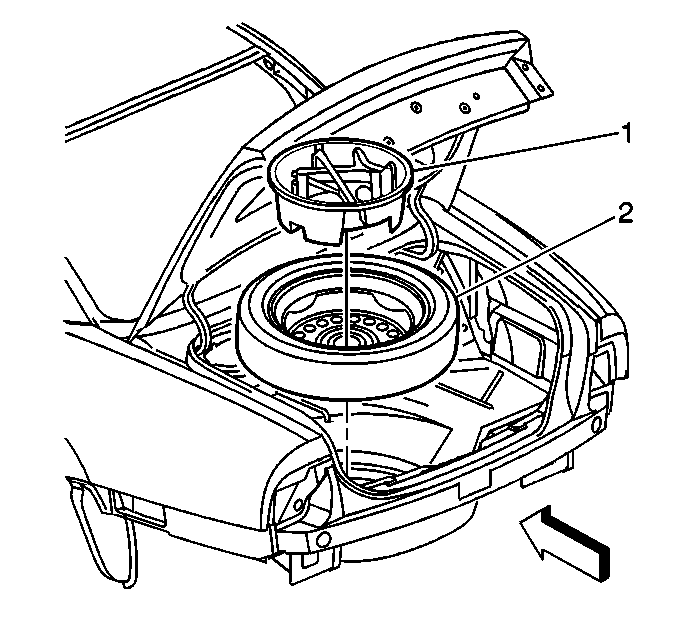 1
2