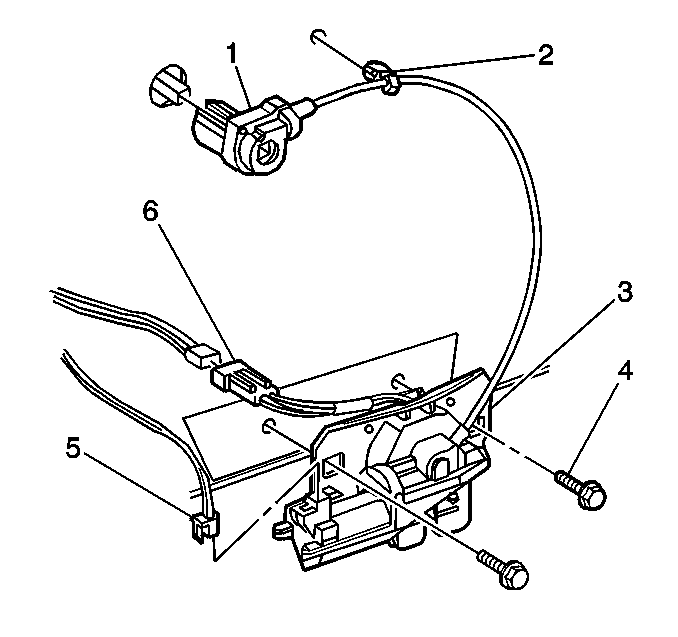 1
2
6
3
4
5