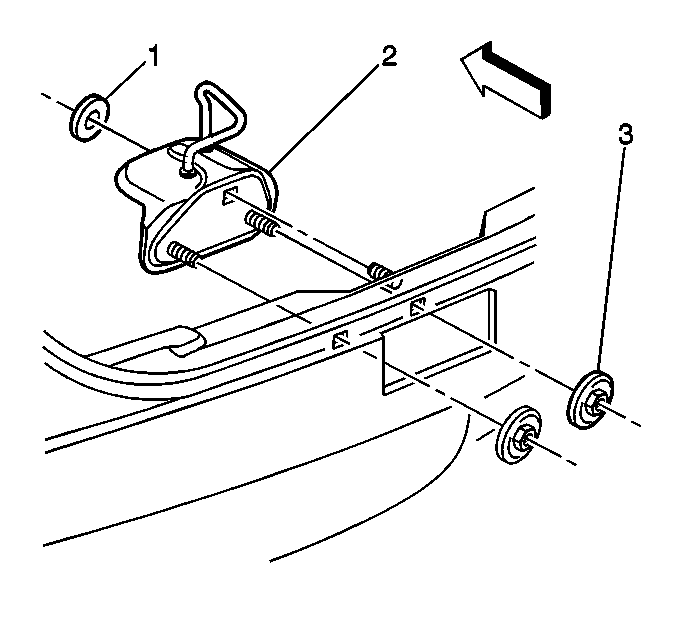 1
2
3