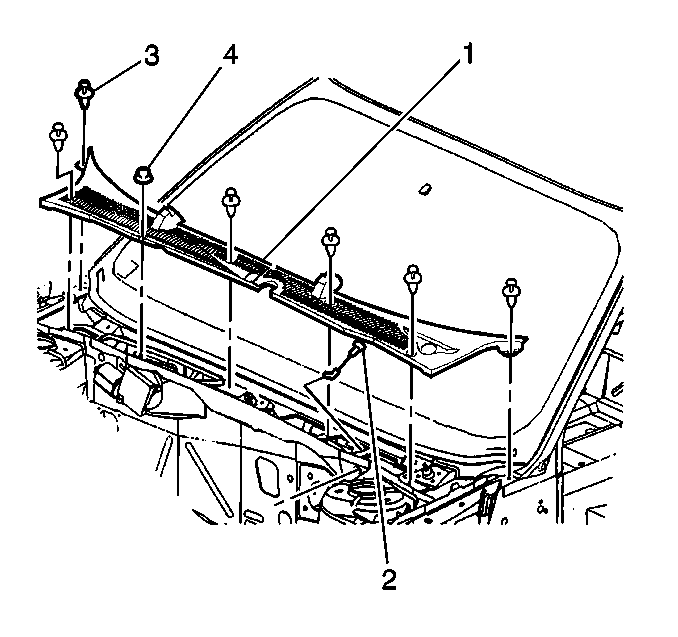 3
4
1
2