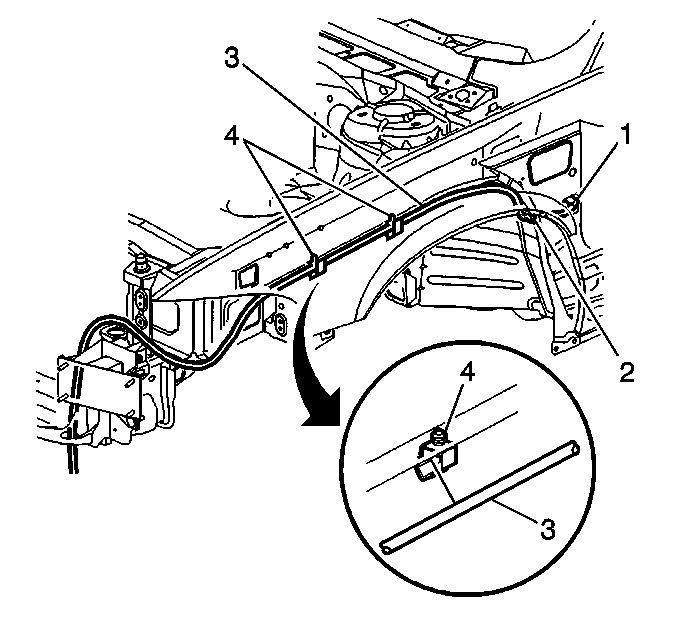 3
4
1
2
4
3