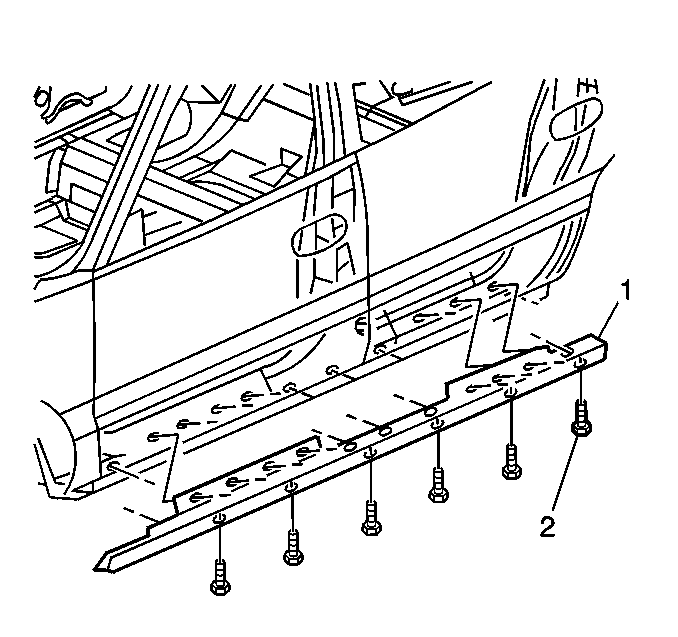 1
2