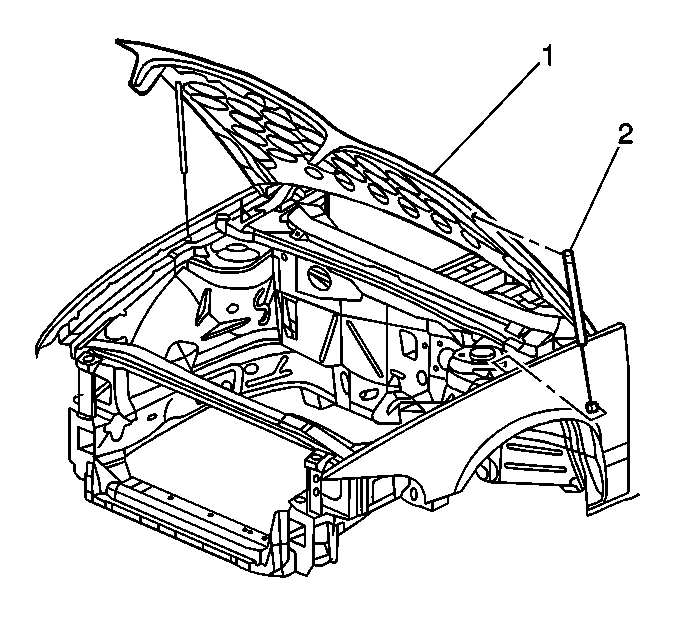 1
2