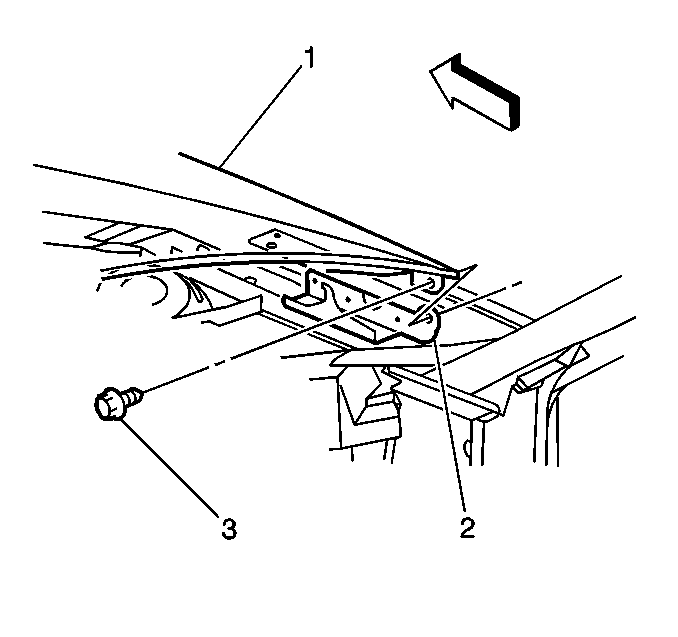 1

3

2