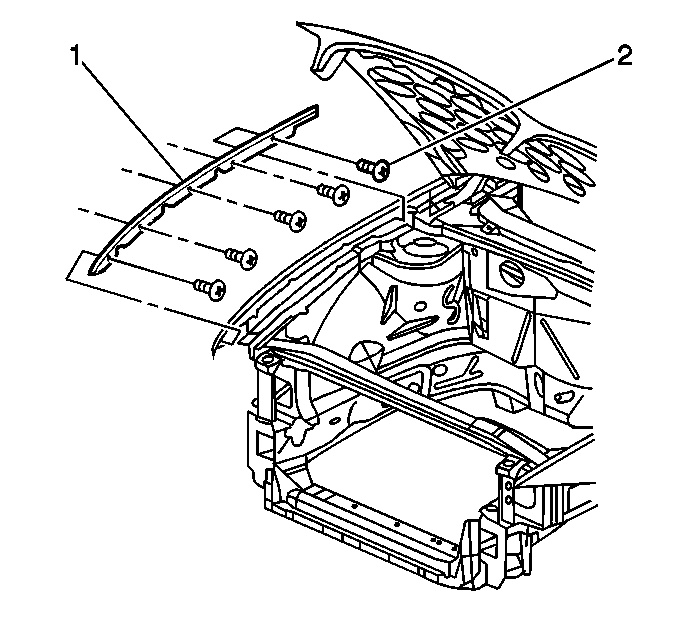 1
2