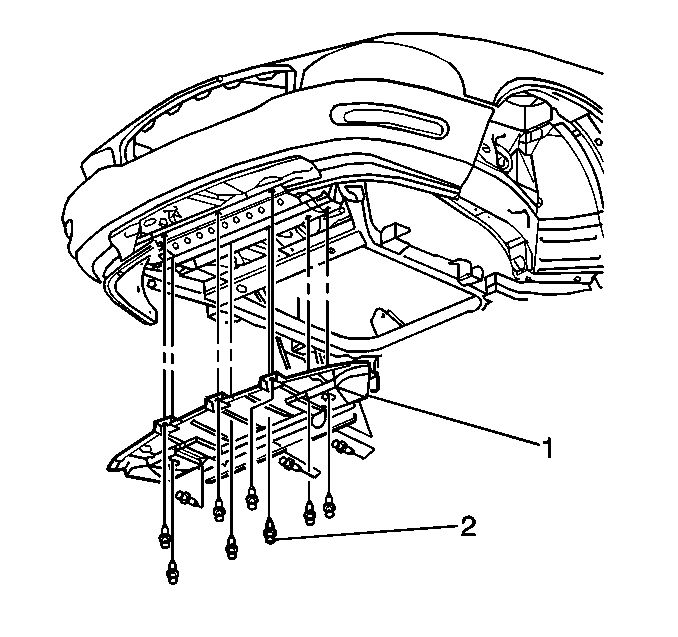 1
2