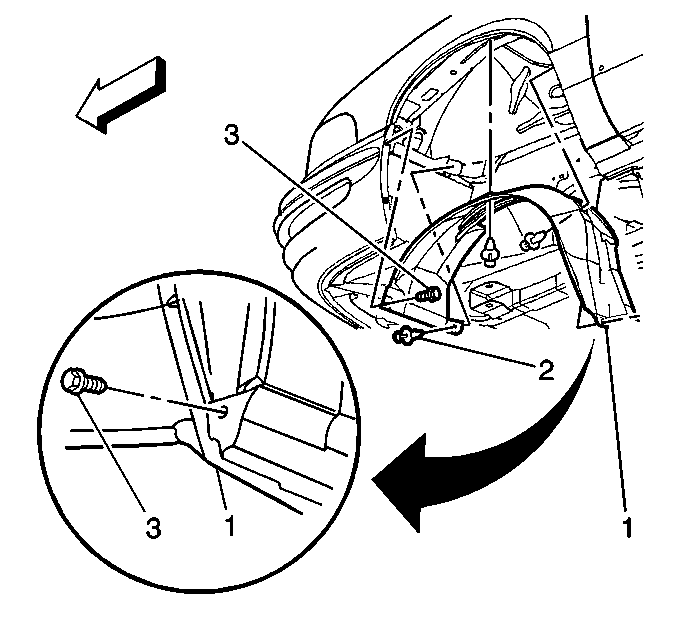 3
2
3
1
1