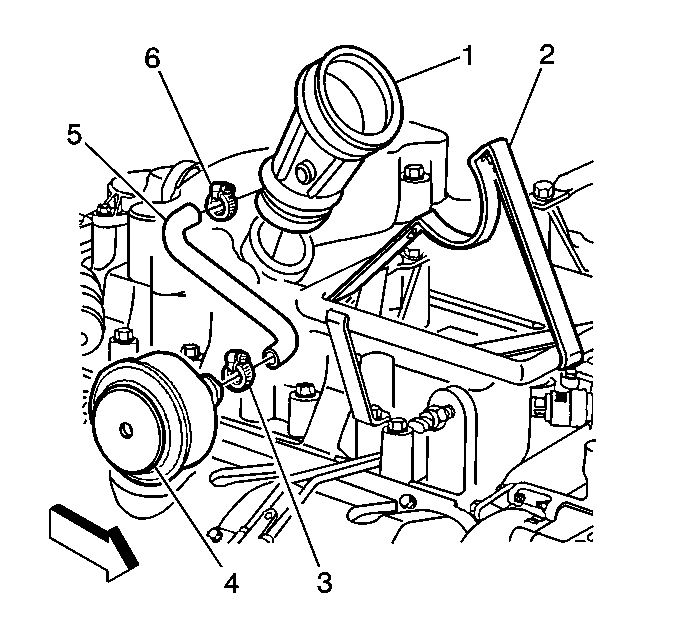 6
1
2
5
4
3