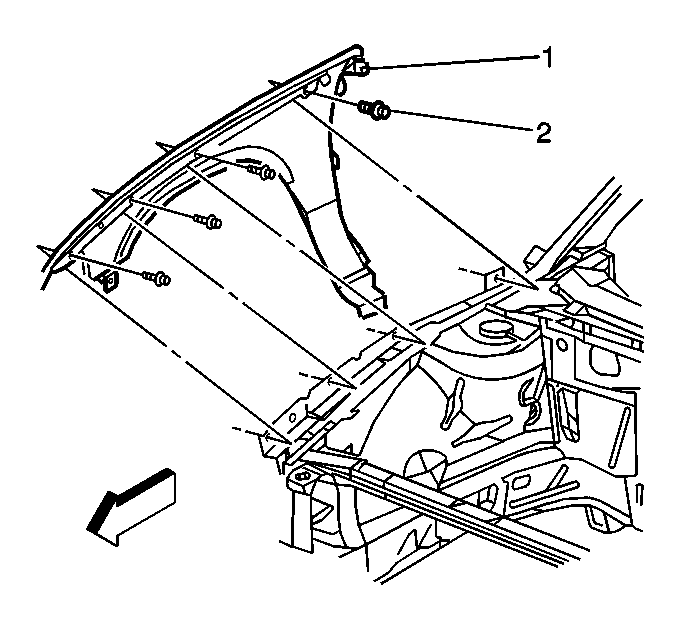 1
2