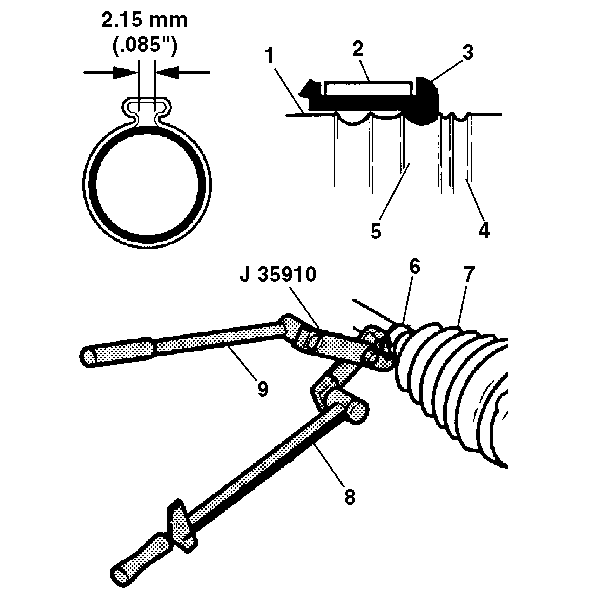 2.15 mm
(.085")

1
2
3
5
4

J 35910
6
7
9
8