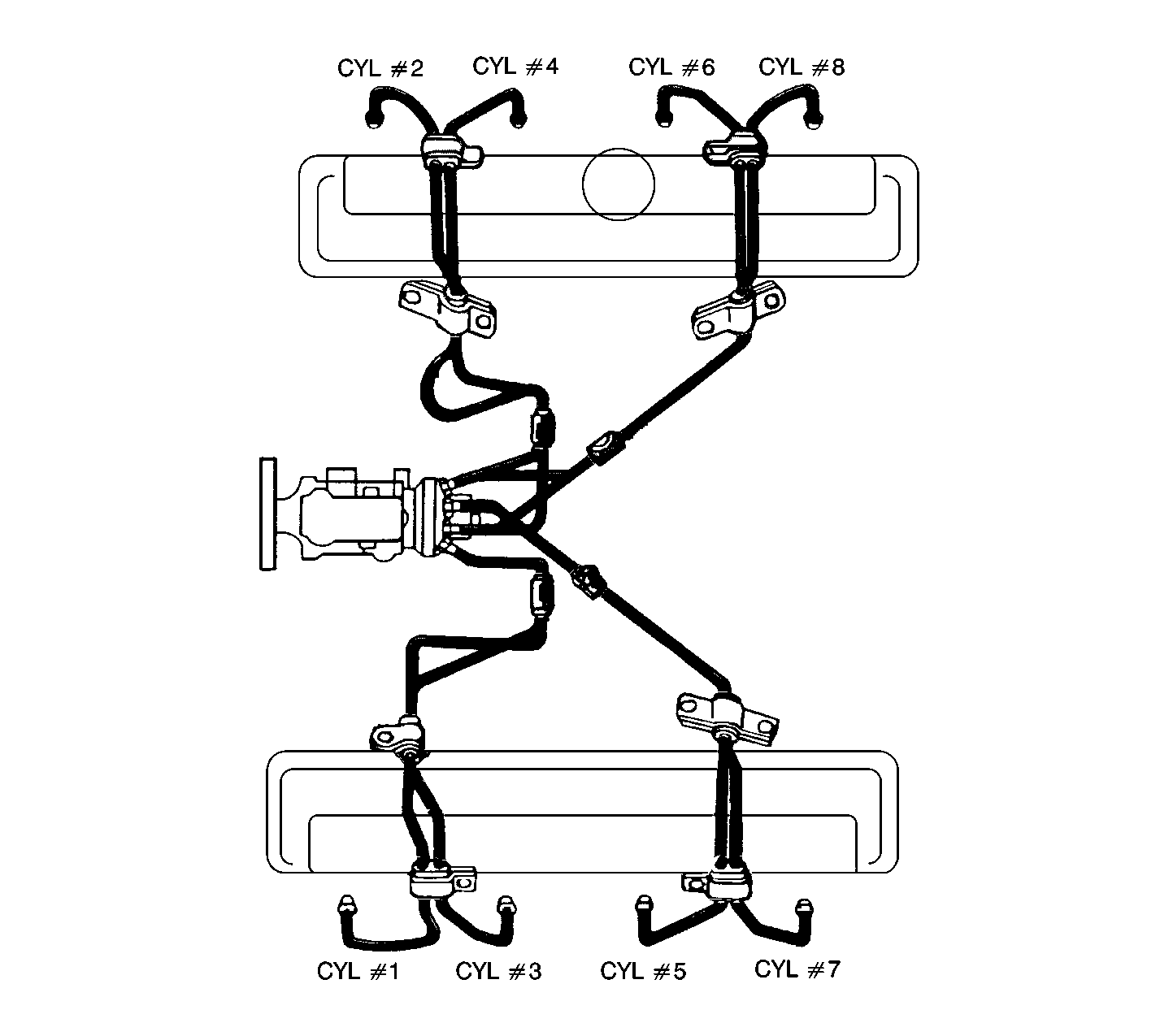 CYL #2
CYL #4
CYL #6
CYL #8
CYL #1
CYL #3
CYL #5
CYL #7