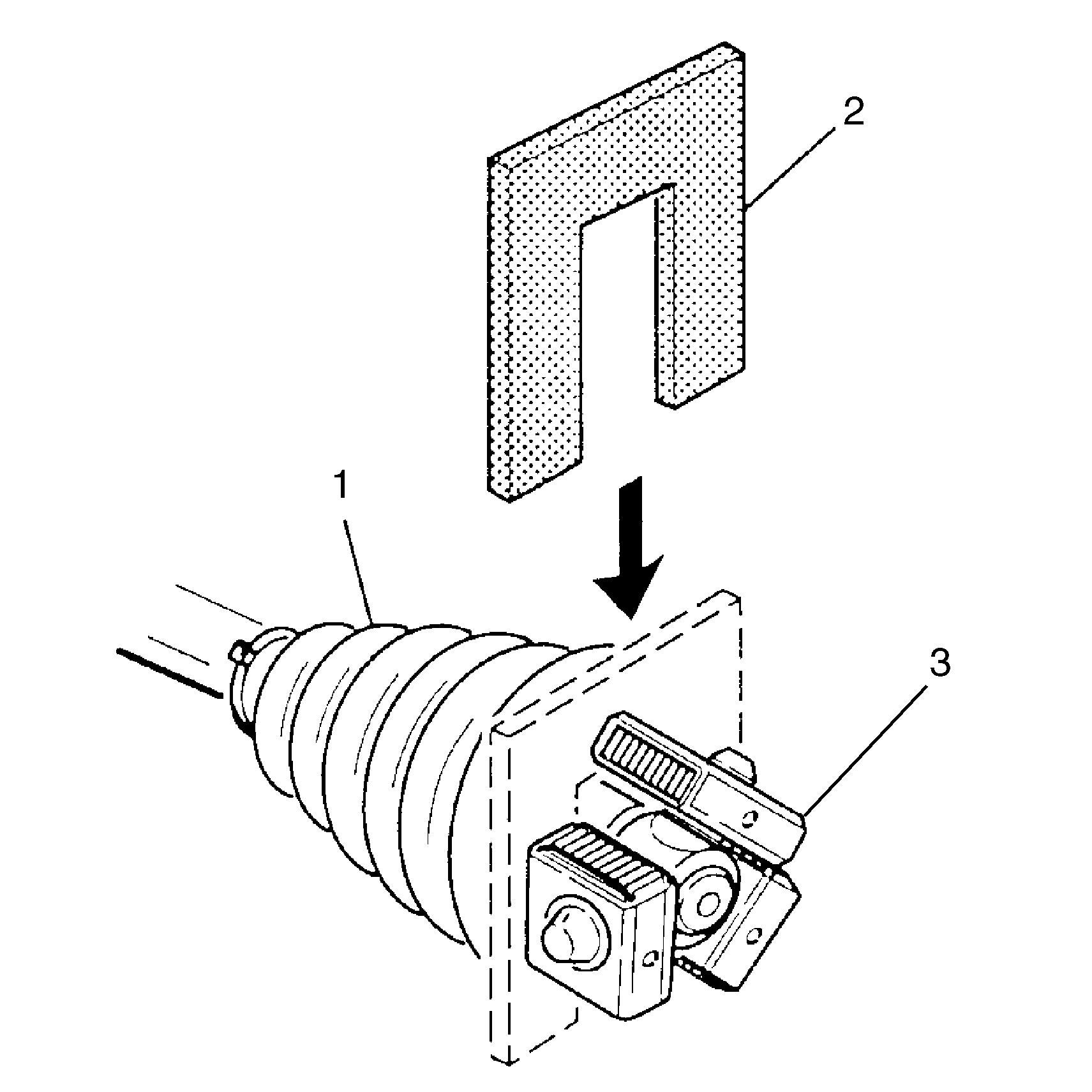 2

1

3