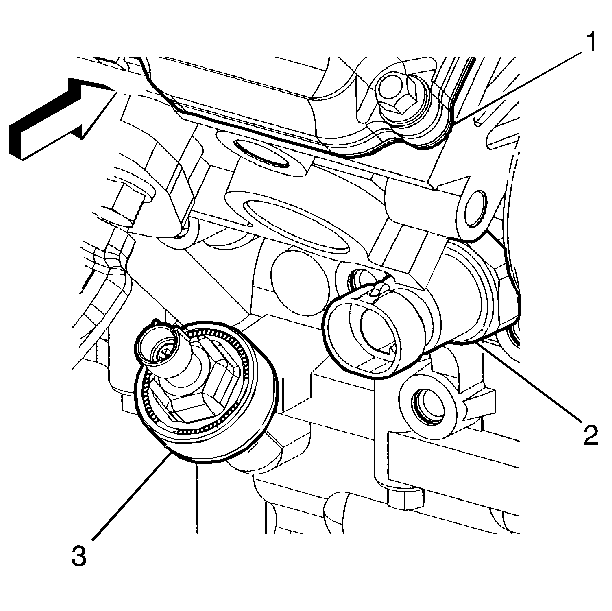 1
2
3