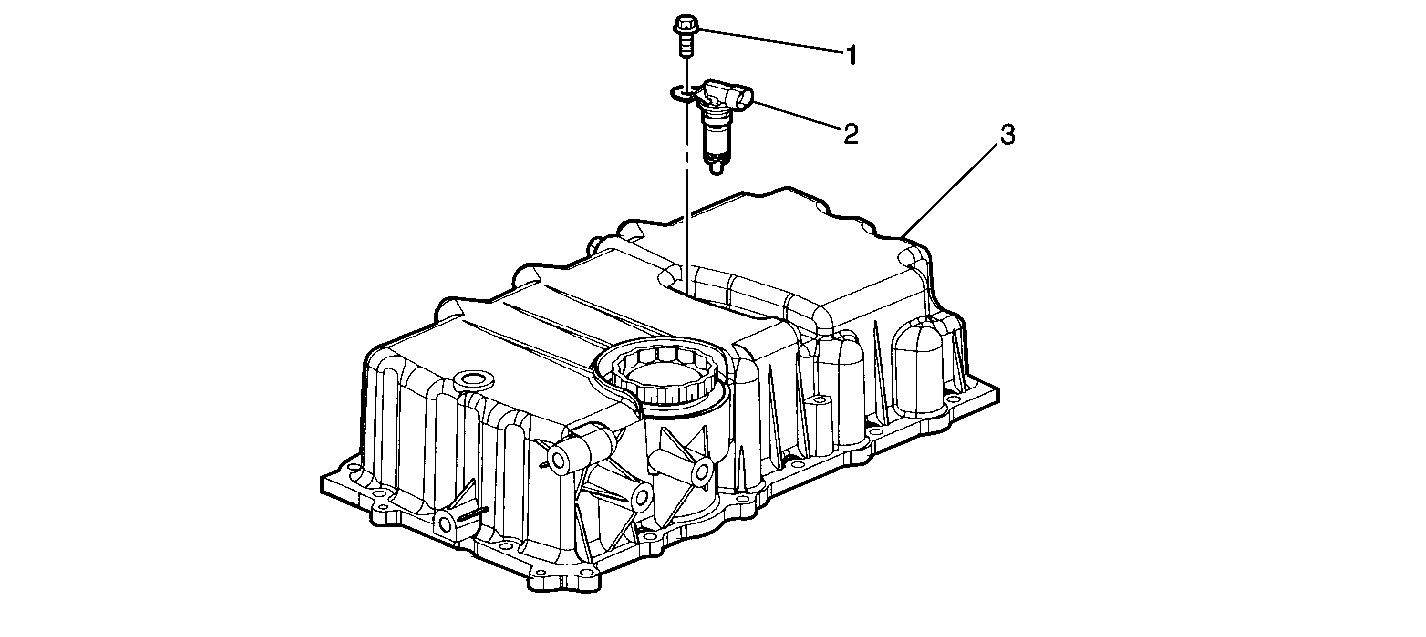 1
2
3