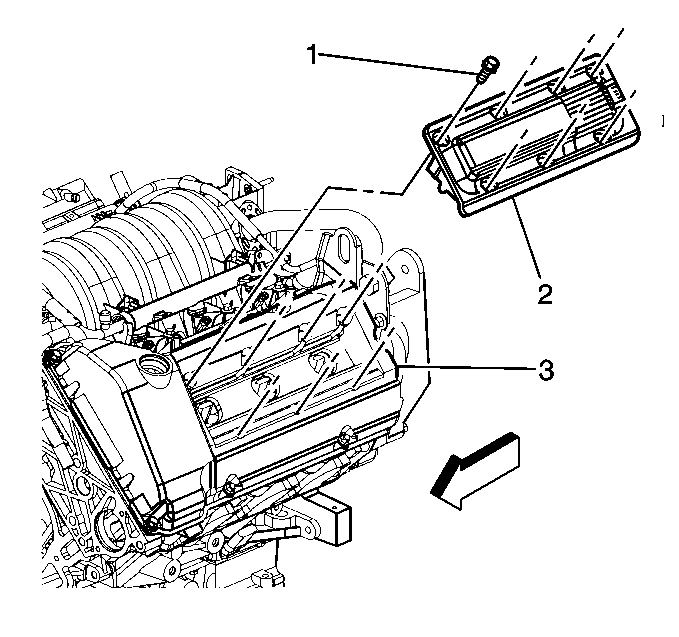 1
2
3