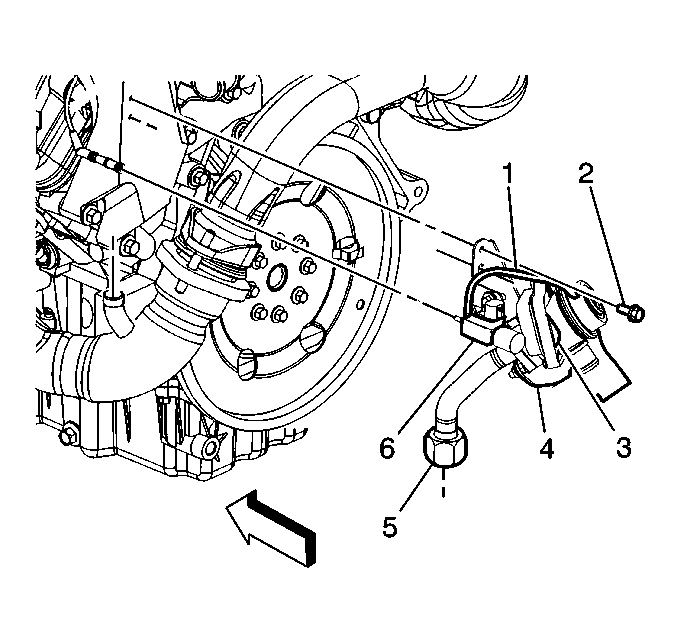 1
2
6
4
3
5