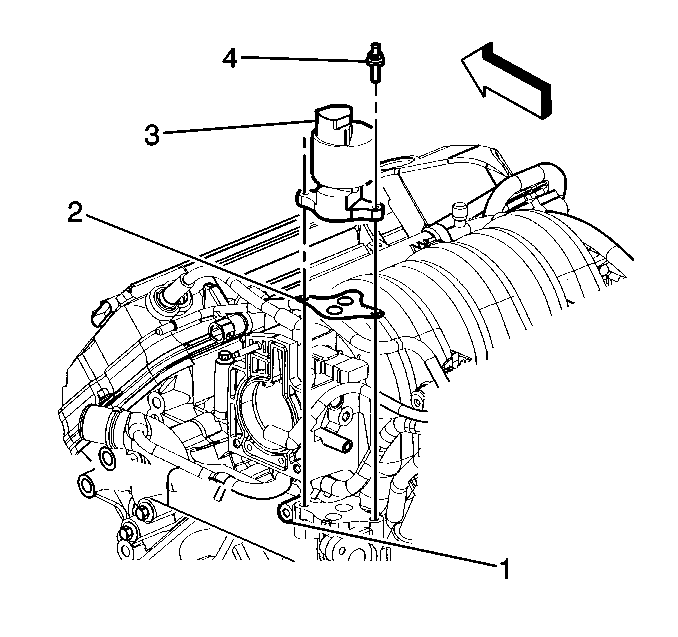 4
3
2
1