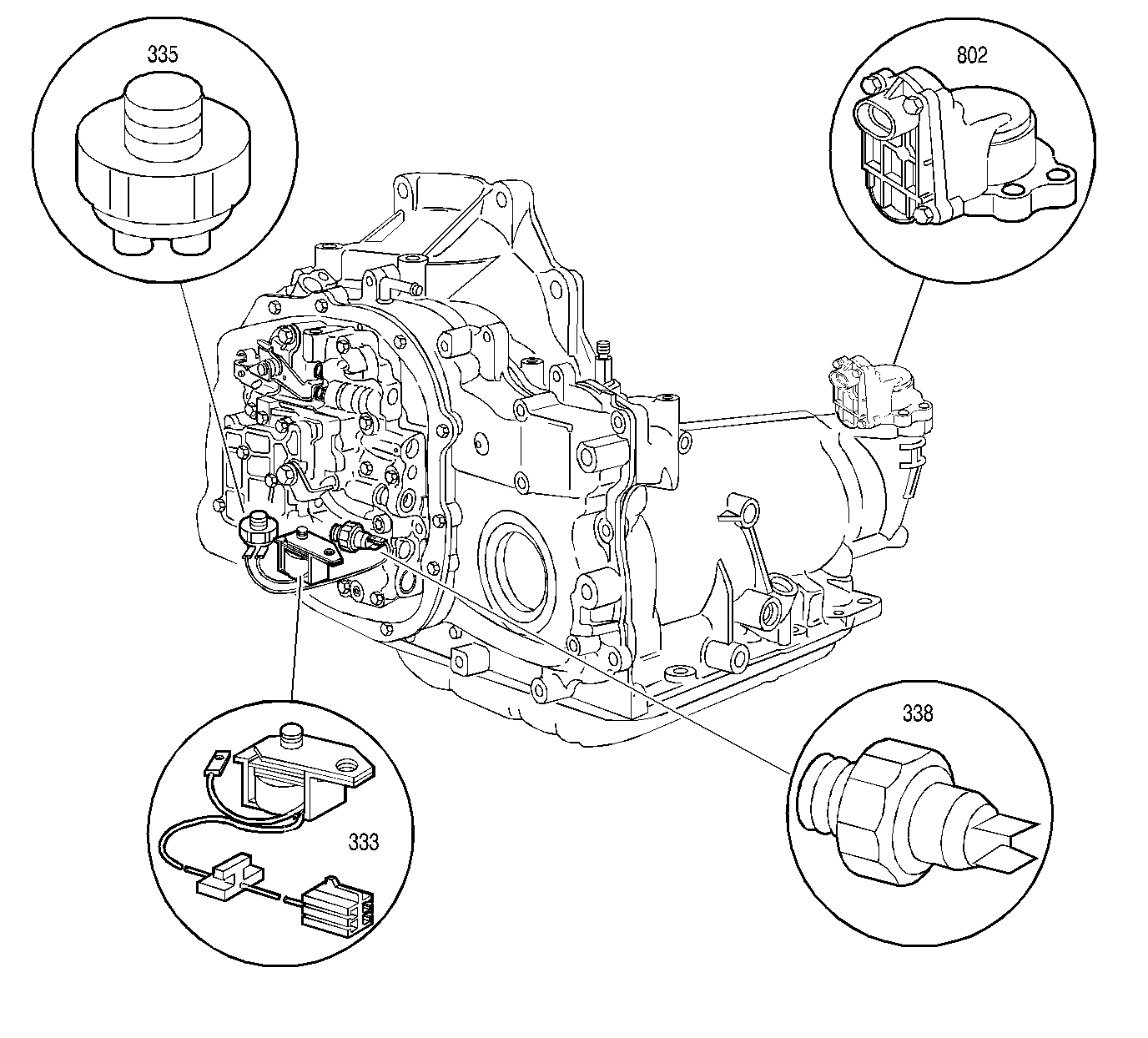 335

802

333

338