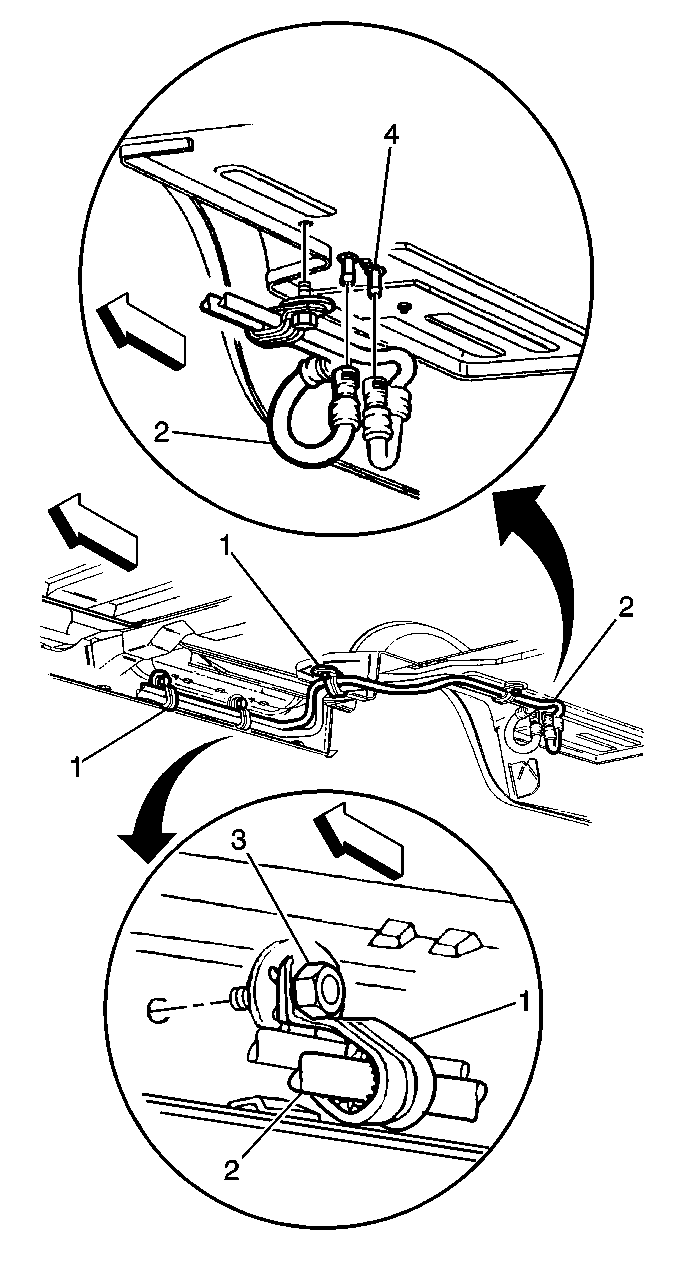 4
2
1
2
1
3
1
2