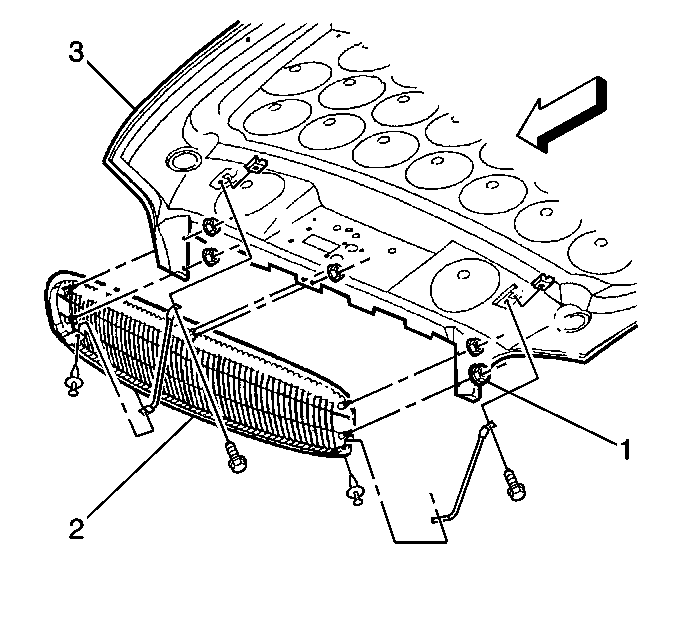 3
1
2