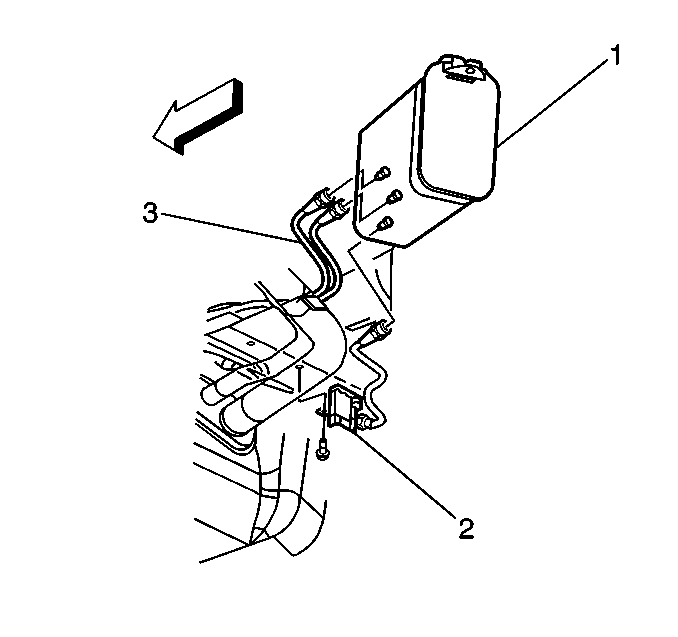 1

3

2