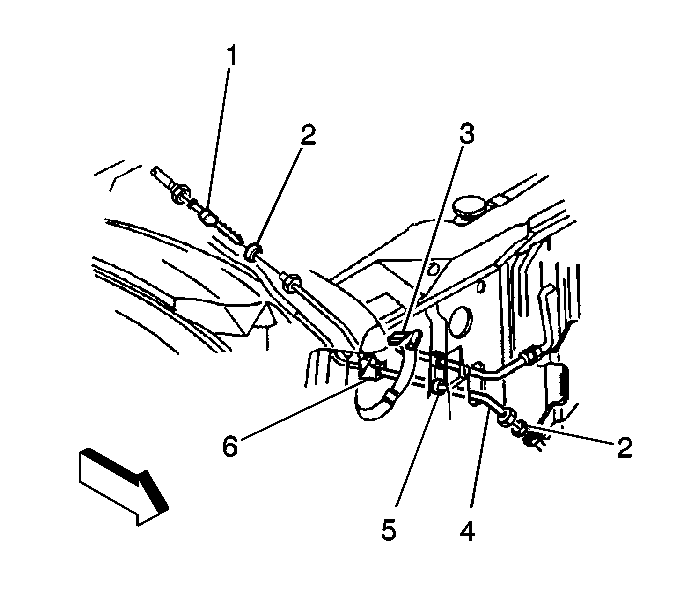 1
2
3
6
2
5
4