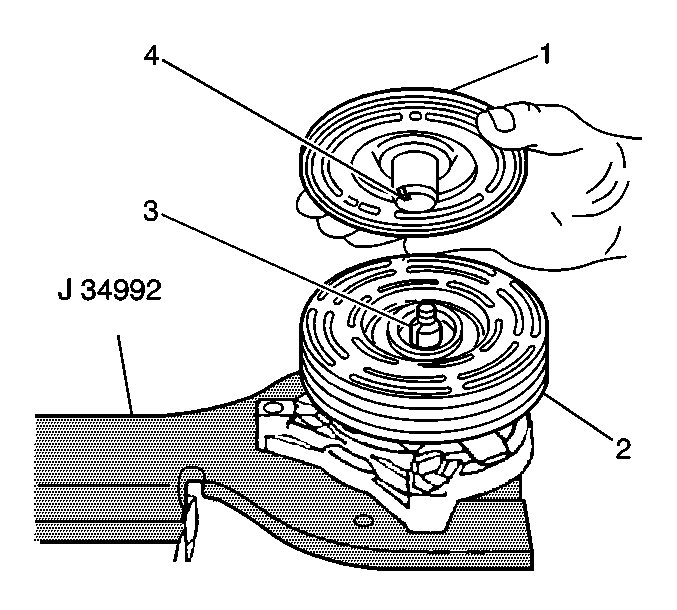 4
1
3
J 34992
2