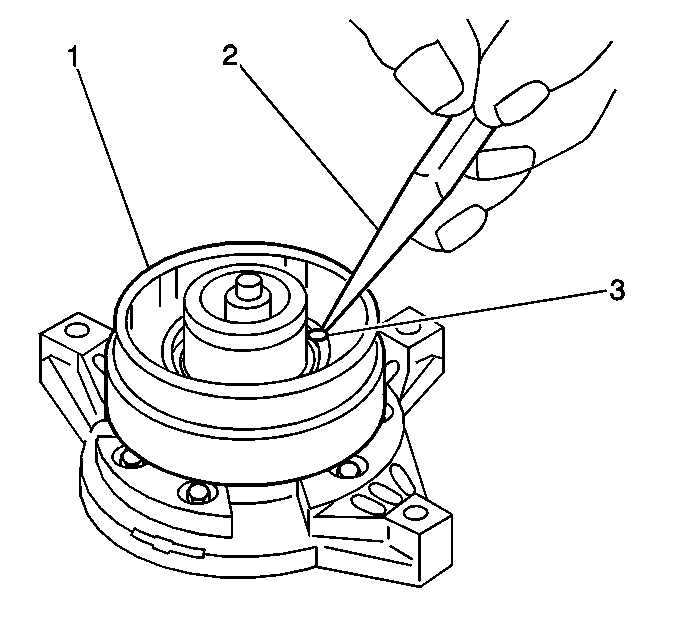 1
2
3