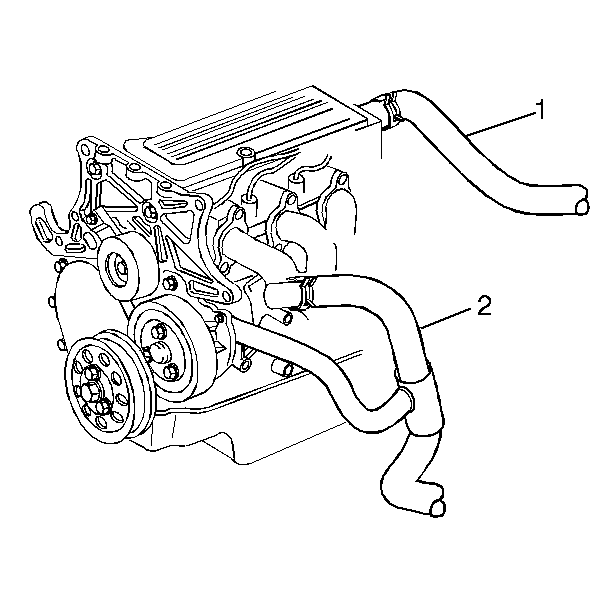 1

2