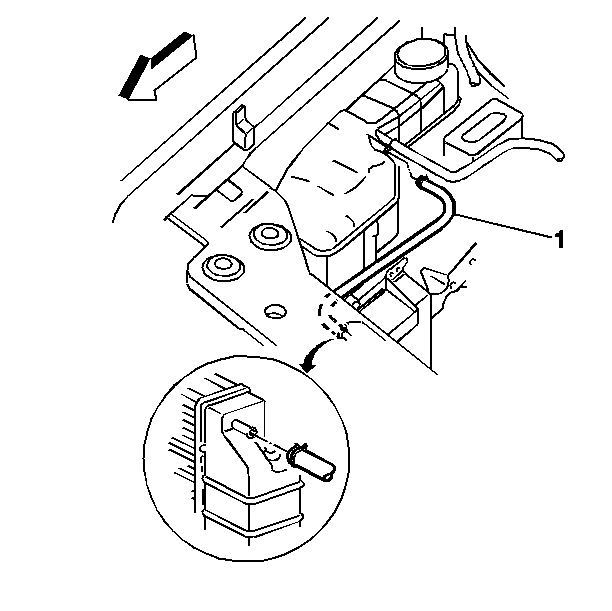 1