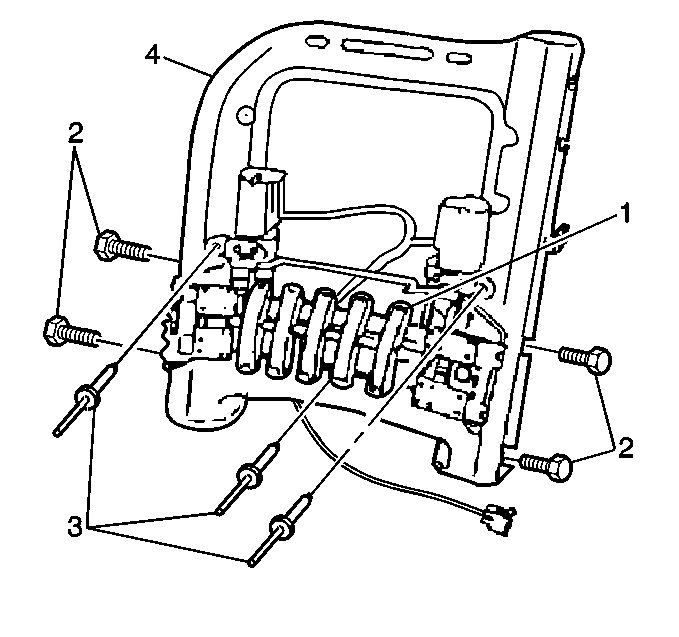 4
2
1
2
3