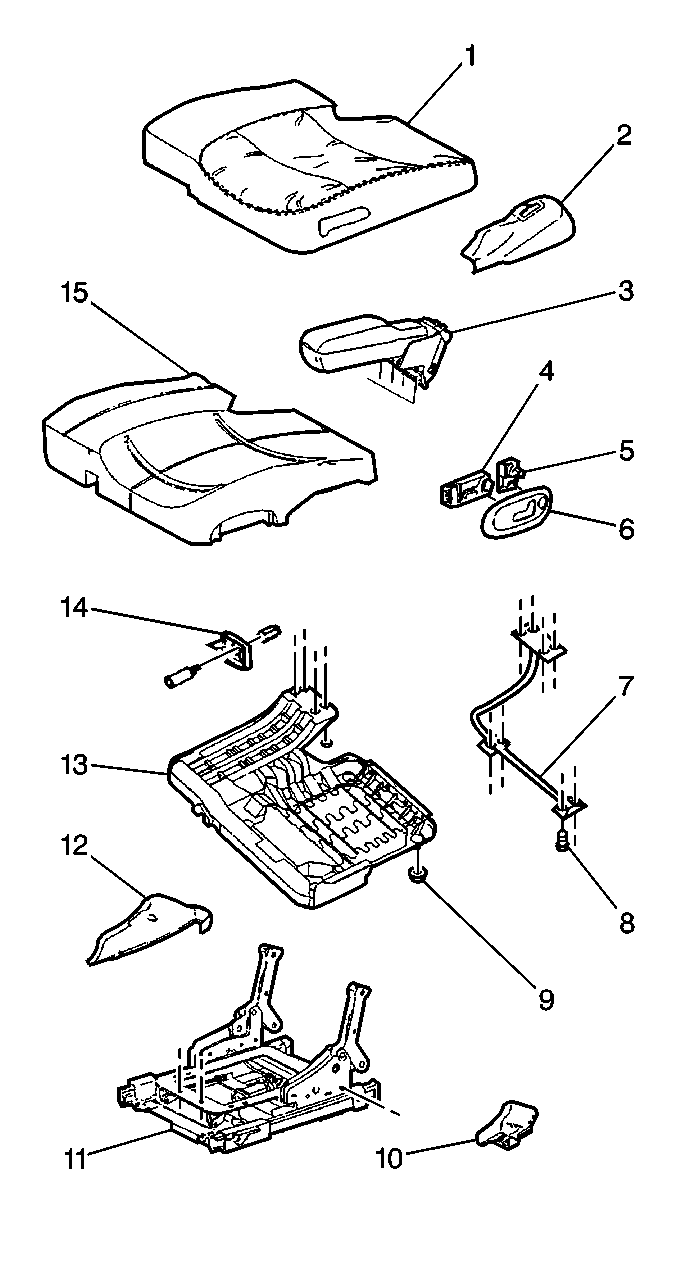 1
2
15
3
4
5
6
14
7
13
12
8
9
11
10