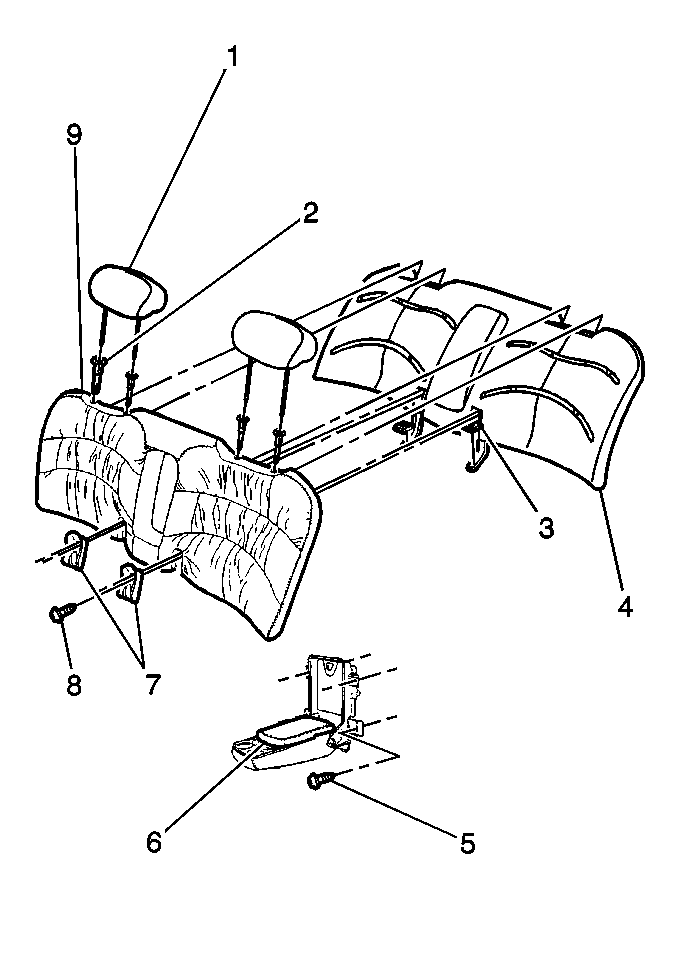 1
9
2
3
4
8
7
6
5