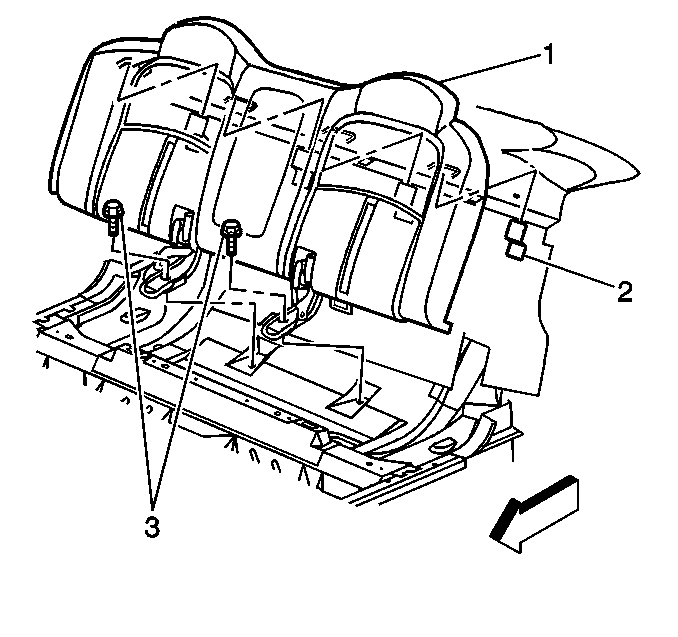 1
2
3