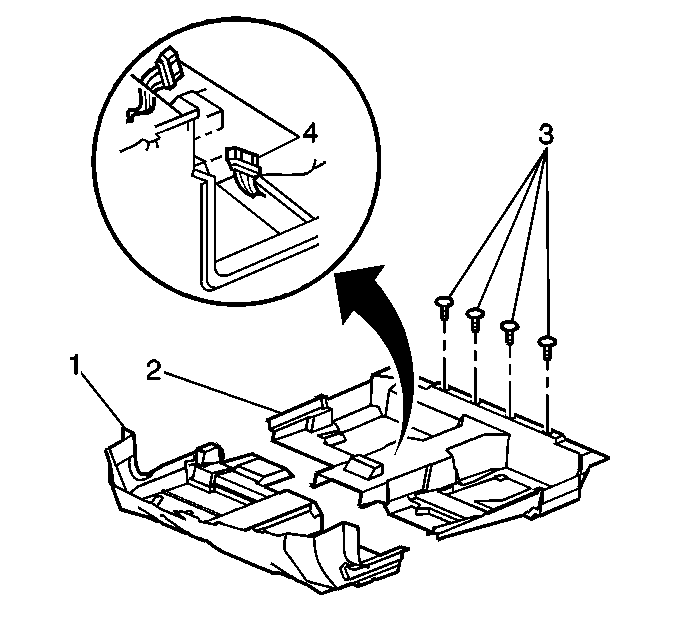 4
3
1
2