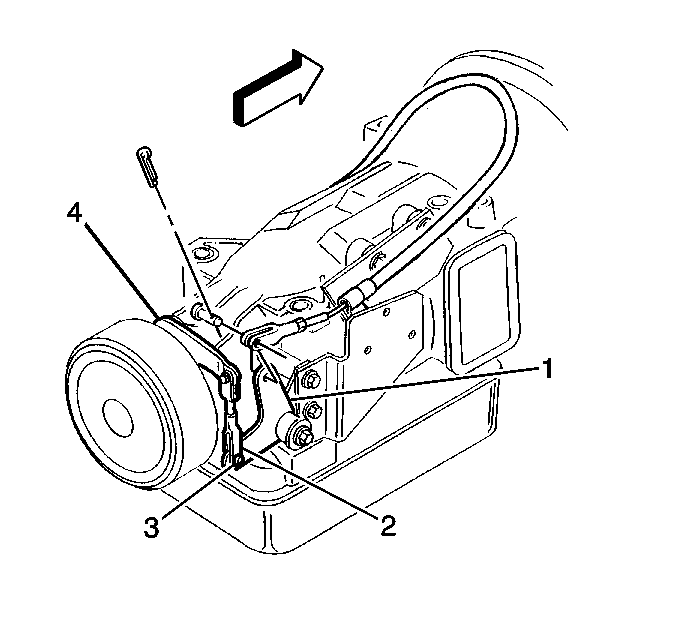 4
1
3
2