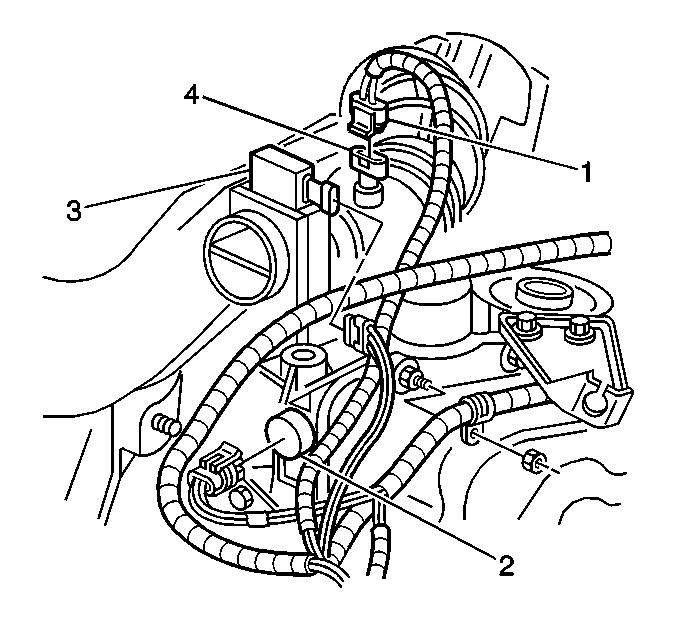 4
1
3
2