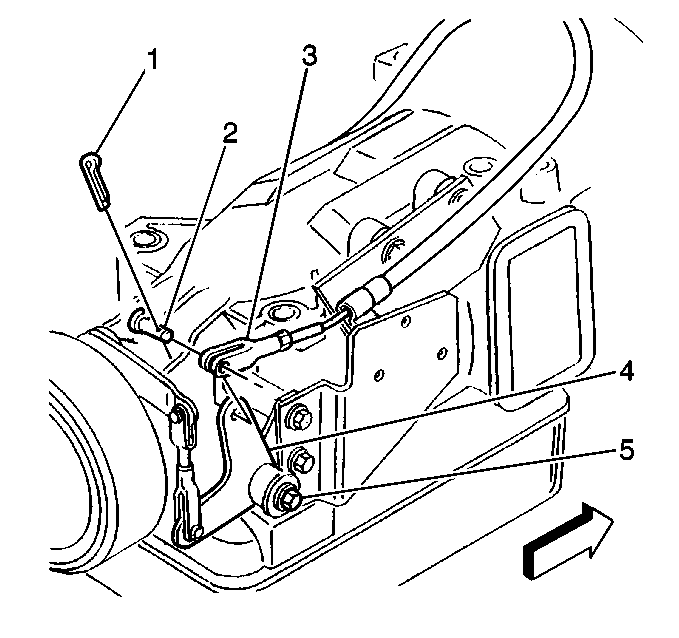 1
2
3
4
5