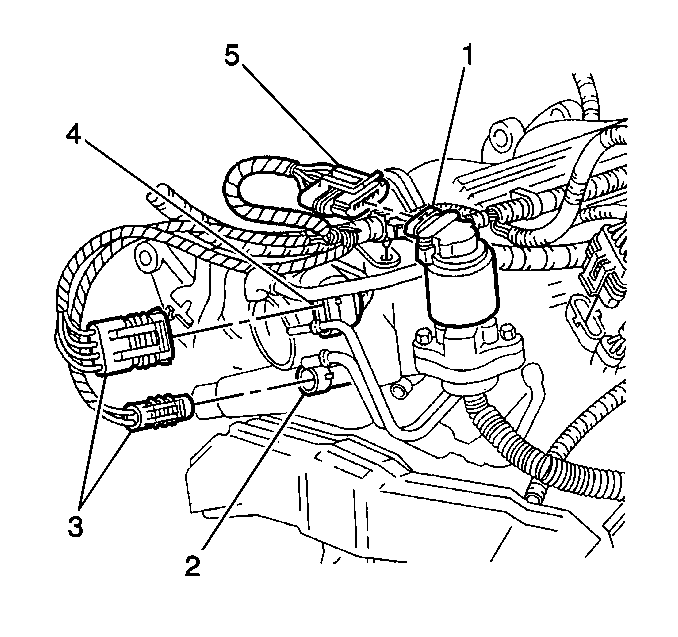 5
1
4
3
2