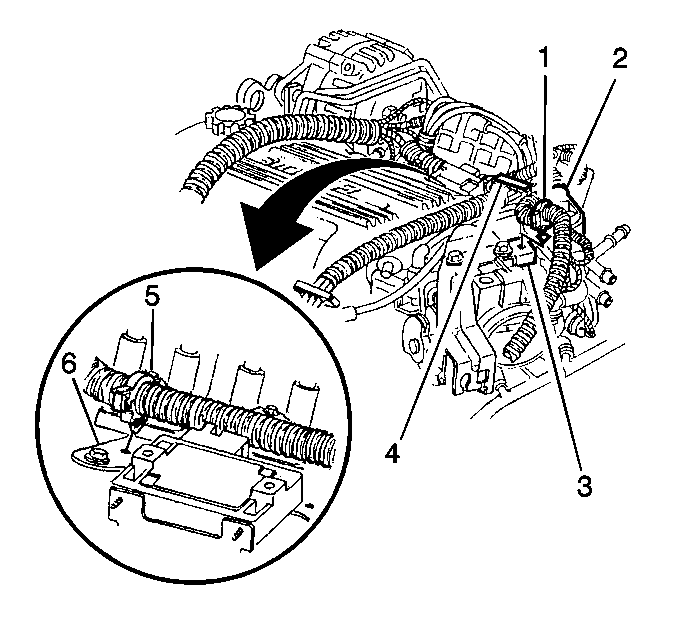 1
2
5
6
4
3