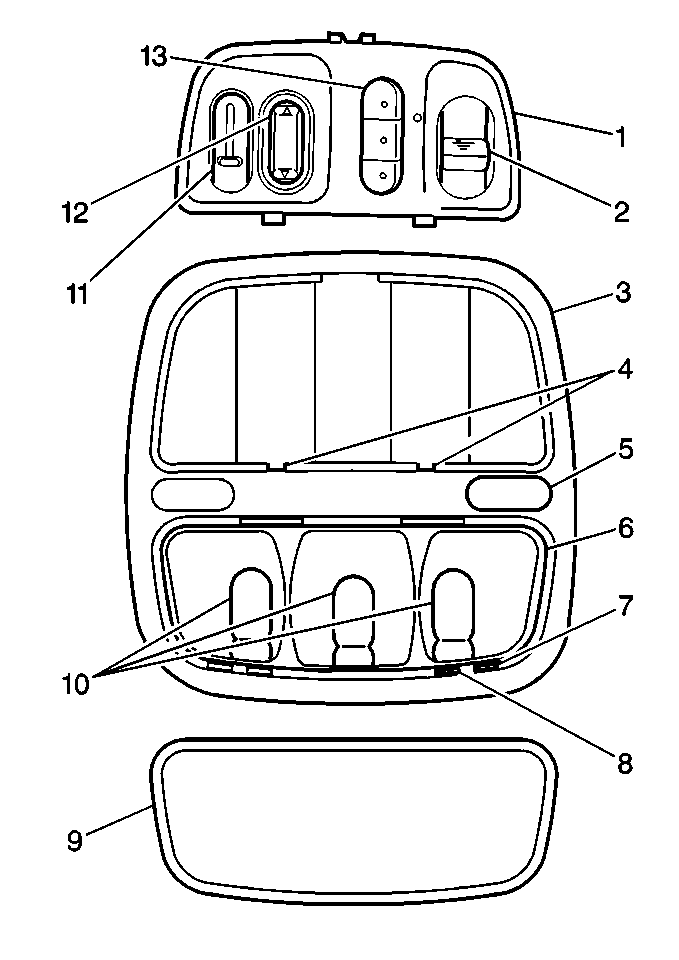 13
1
2
12
11
3
4
5
6
7
10
8
9