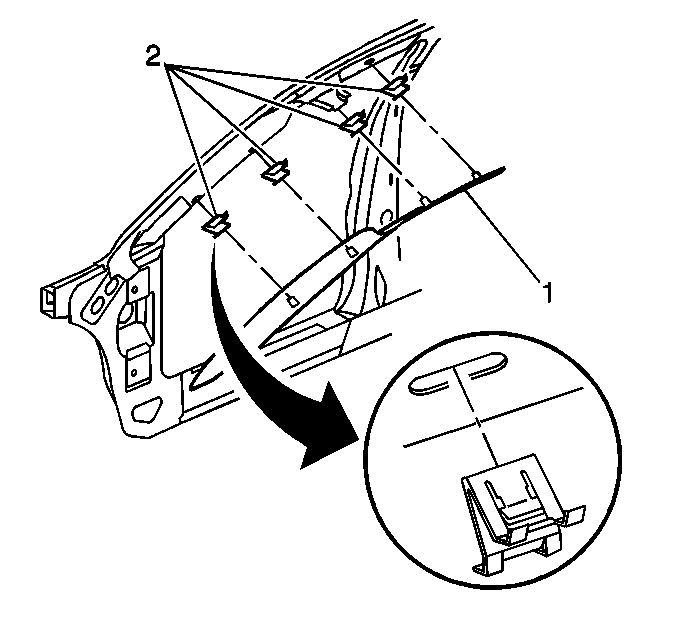 2
1